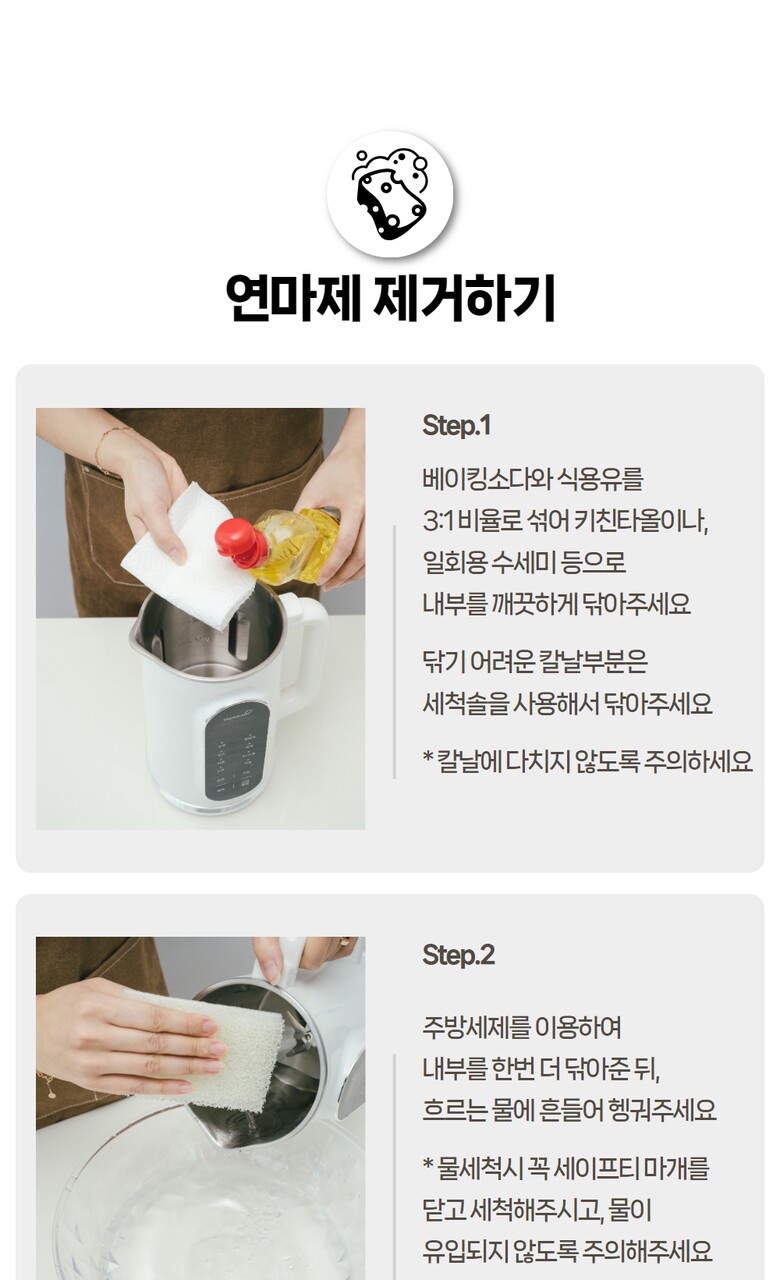 연마제 제거하기

Step.1

베이킹소다와 식용유를
3:1 비율로 섞어 키친타올이나,
일회용 수세미 등으로
내부를 깨끗하게 닦아주세요

닦기 어려운 칼날부분은
세척솔을 사용해서 닦아주세요

* 칼날에 다치지 않도록 주의하세요

Step.2

주방세제를 이용하여
내부를 한번 더 닦아준 뒤,
흐르는 물에 흔들어 헹궈주세요

* 물세척시 꼭 세이프티 마개를
닫고 세척해주시고, 물이
유입되지 않도록 주의해주세요